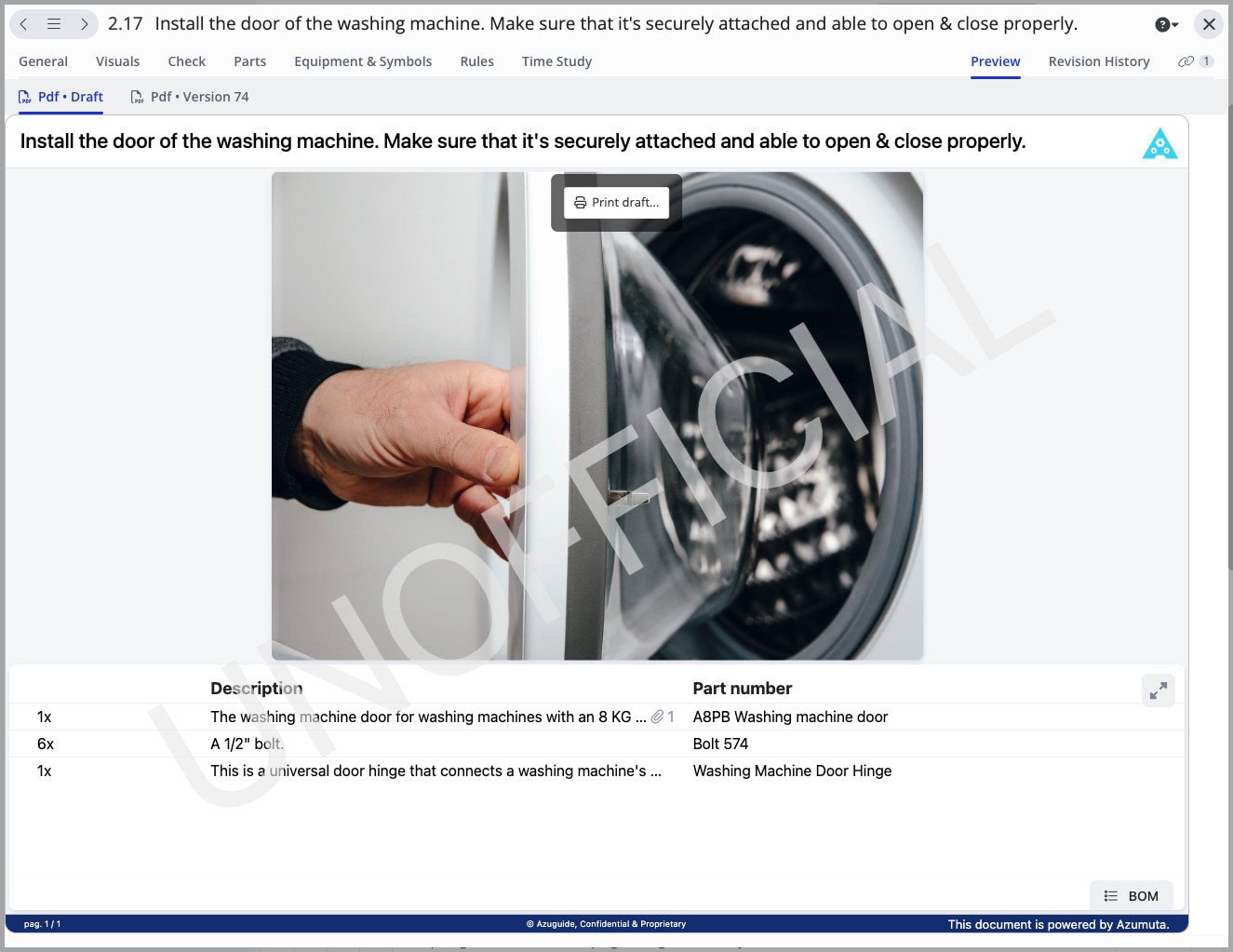 2.17 Install the door of the washing machine. Make sure that it's securely attached and able to open & close properly.

General Visuals Check Parts Equipment & Symbols Rules Time Study Preview Revision History 1

Pdf • Draft Pdf • Version 74

Install the door of the washing machine. Make sure that it's securely attached and able to open & close properly.

Print draft...

UNOFFICIAL

| | Description | Part number |
|---|---|---|
| 1x | The washing machine door for washing machines with an 8 KG ... 1 | A8PB Washing machine door |
| 6x | A 1/2" bolt. | Bolt 574 |
| 1x | This is a universal door hinge that connects a washing machine's ... | Washing Machine Door Hinge |

BOM

pag. 1 / 1 © Azuguide, Confidential & Proprietary This document is powered by Azumuta.